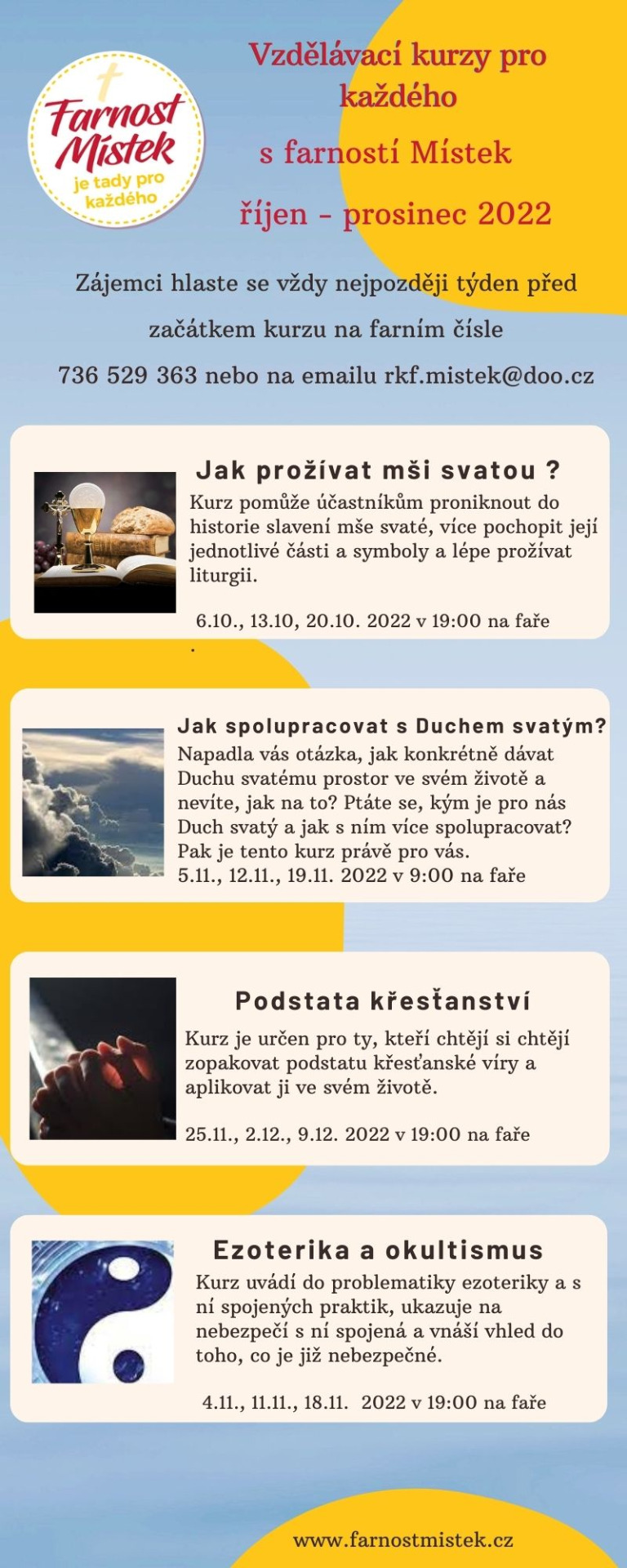 Farnost Místek
je tady pro každého

Vzdělávací kurzy pro každého
s farností Místek
říjen - prosinec 2022

Zájemci hlaste se vždy nejpozději týden před začátkem kurzu na farním čísle 736 529 363 nebo na emailu rkf.mistek@doo.cz

Jak prožívat mši svatou ?
Kurz pomůže účastníkům proniknout do historie slavení mše svaté, více pochopit její jednotlivé části a symboly a lépe prožívat liturgii.

6.10., 13.10, 20.10. 2022 v 19:00 na faře
.

Jak spolupracovat s Duchem svatým?
Napadla vás otázka, jak konkrétně dávat Duchu svatému prostor ve svém životě a nevíte, jak na to? Ptáte se, kým je pro nás Duch svatý a jak s ním více spolupracovat? Pak je tento kurz právě pro vás.
5.11., 12.11., 19.11. 2022 v 9:00 na faře

Podstata křesťanství
Kurz je určen pro ty, kteří chtějí si chtějí zopakovat podstatu křesťanské víry a aplikovat ji ve svém životě.

25.11., 2.12., 9.12. 2022 v 19:00 na faře

Ezoterika a okultismus
Kurz uvádí do problematiky ezoteriky a s ní spojených praktik, ukazuje na nebezpečí s ní spojená a vnáší vhled do toho, co je již nebezpečné.

4.11., 11.11., 18.11. 2022 v 19:00 na faře

www.farnostmistek.cz